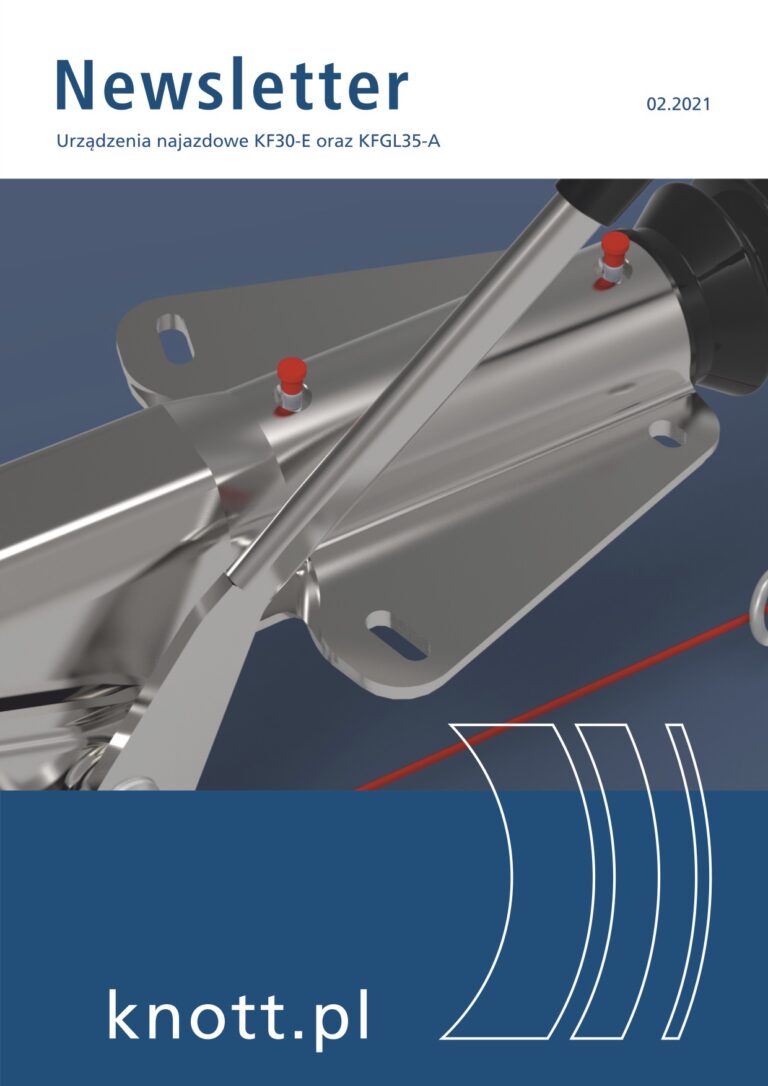 Newsletter

02.2021

Urządzenia najazdowe KF30-E oraz KFGL35-A

knott.pl